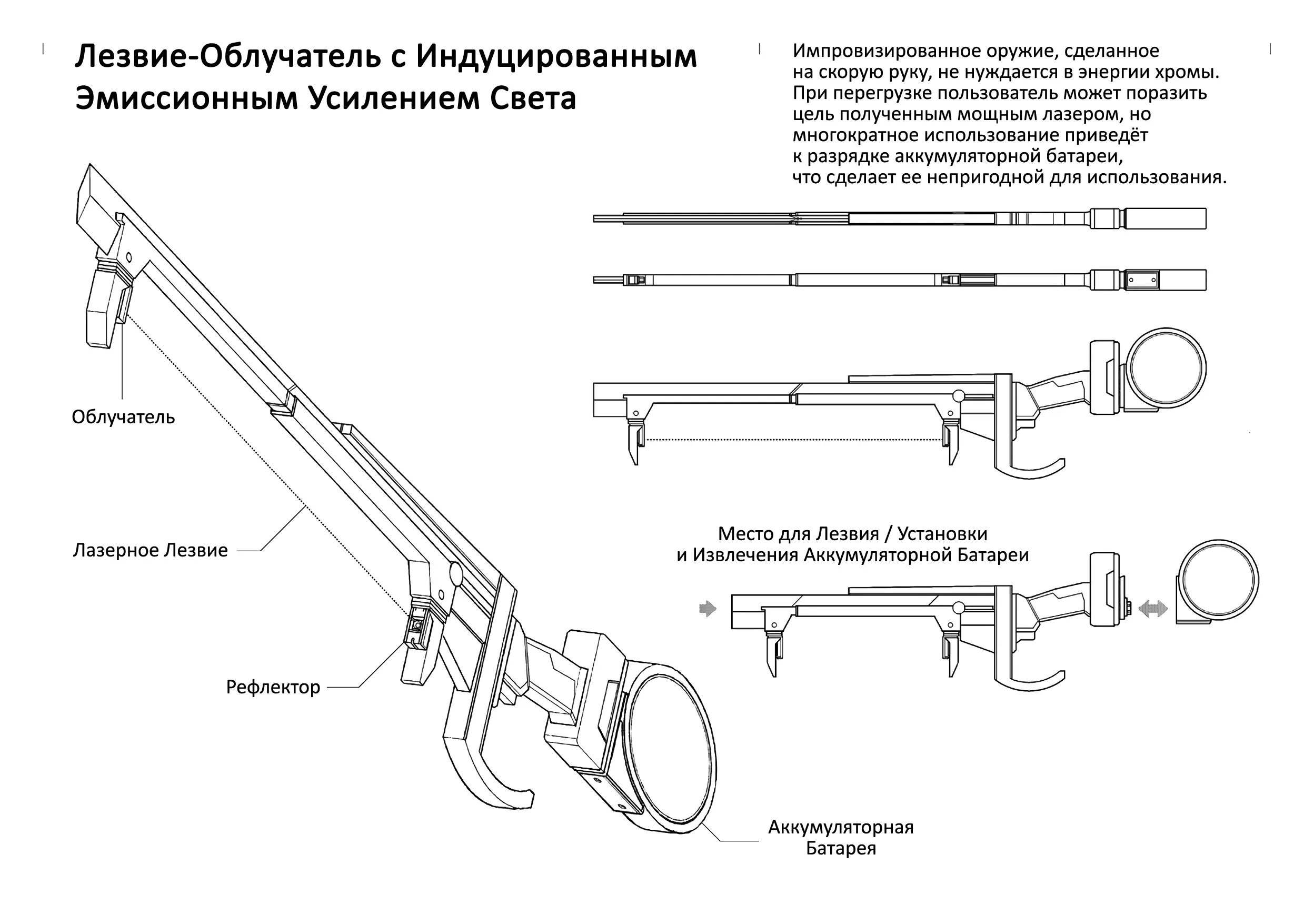 Лезвие-Облучатель с Индуцированным Эмиссионным Усилением Света

Импровизированное оружие, сделанное на скорую руку, не нуждается в энергии хромы. При перегрузке пользователь может поразить цель полученным мощным лазером, но многократное использование приведёт к разрядке аккумуляторной батареи, что сделает ее непригодной для использования.

Облучатель

Лазерное Лезвие

Рефлектор

Аккумуляторная Батарея

Место для Лезвия / Установки и Извлечения Аккумуляторной Батареи